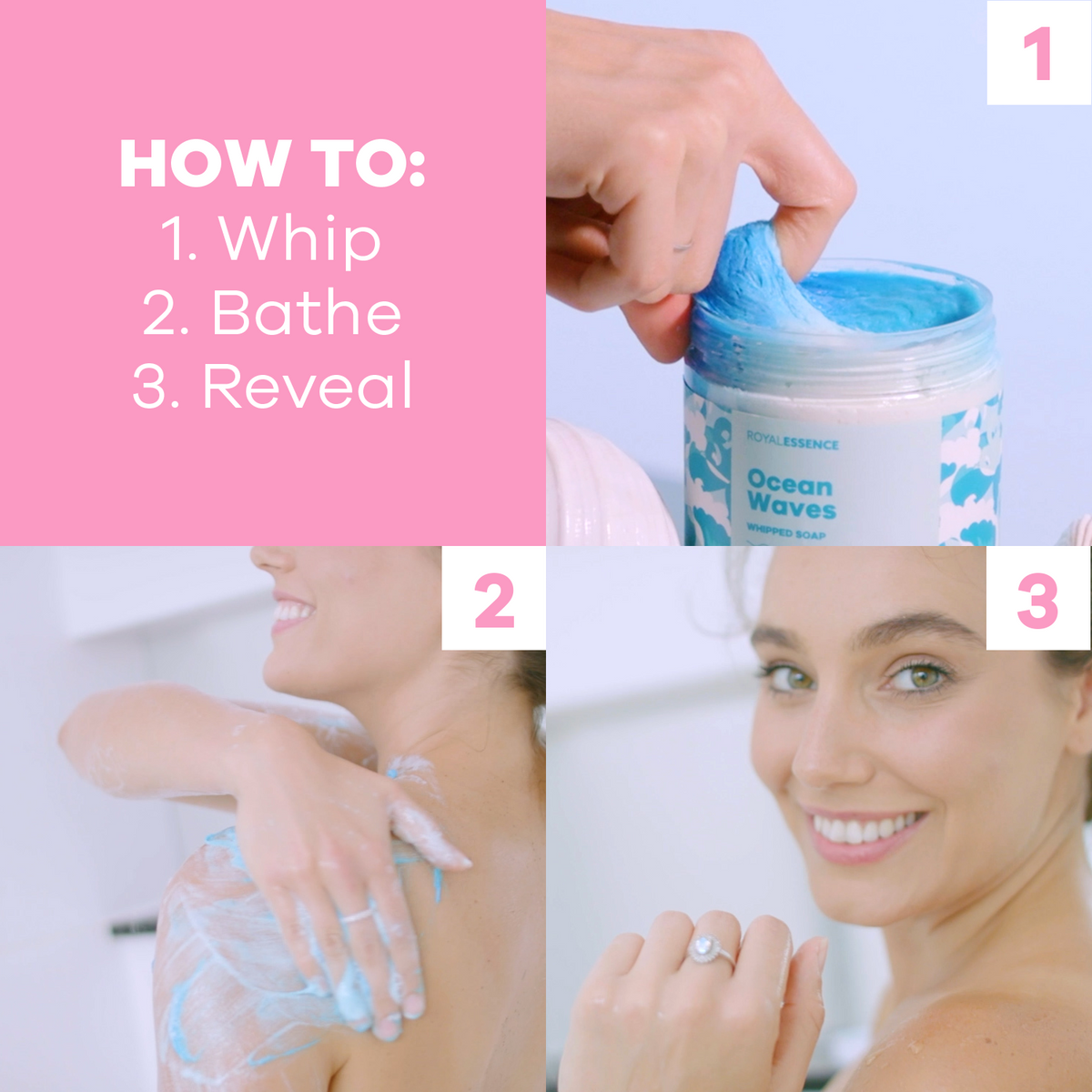 HOW TO:
1. Whip
2. Bathe
3. Reveal

1

ROYALESSENCE

Ocean Waves

WHIPPED SOAP

2

3